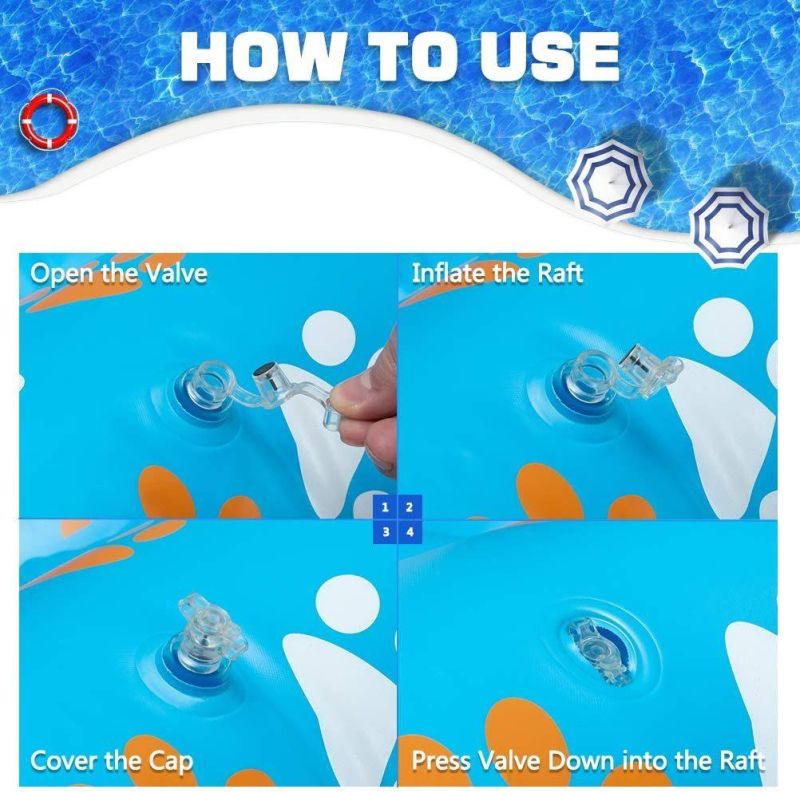 HOW TO USE

Open the Valve

Inflate the Raft

1 2
3 4

Cover the Cap

Press Valve Down into the Raft